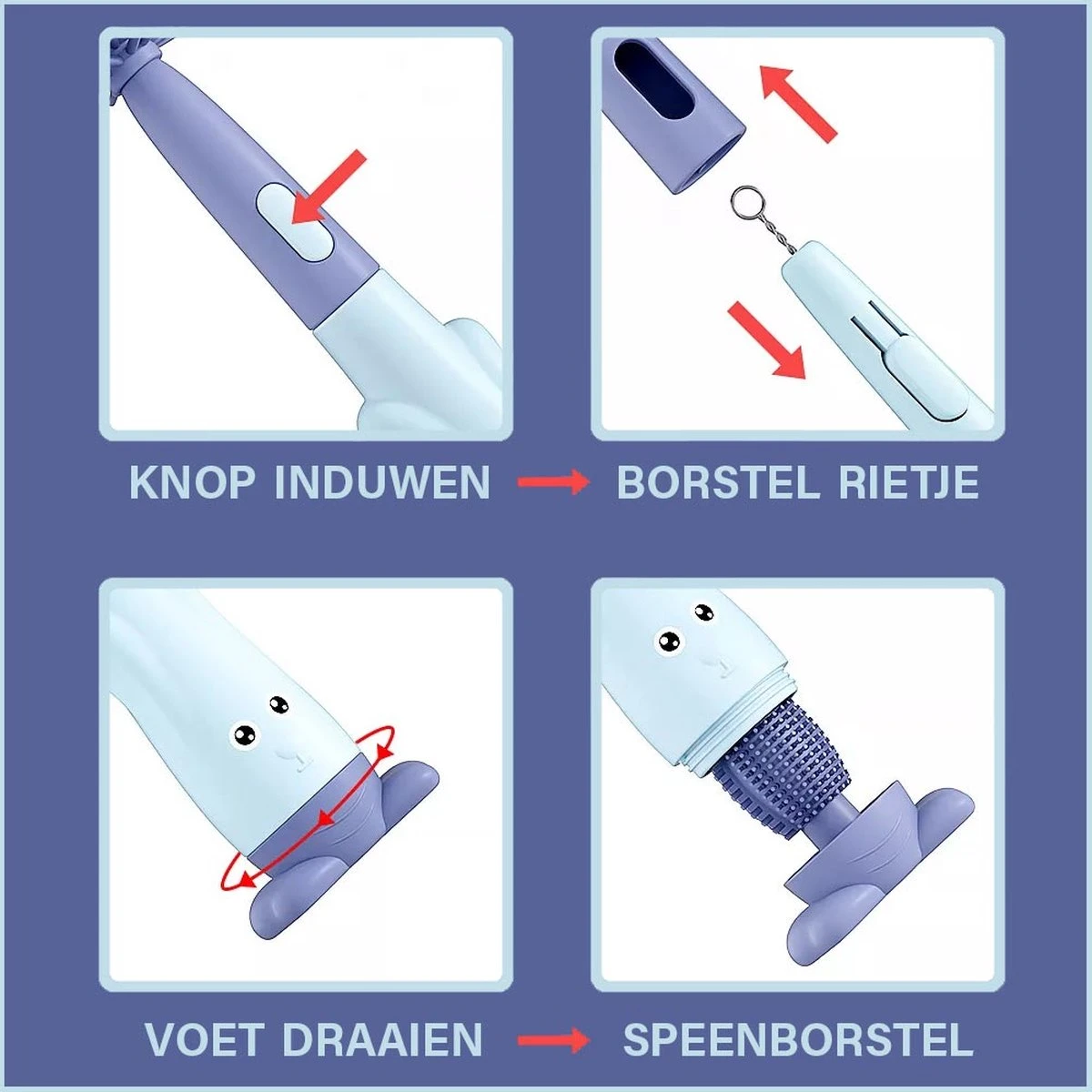 KNOP INDUWEN → BORSTEL RIETJE

VOET DRAAIEN → SPEENBORSTEL